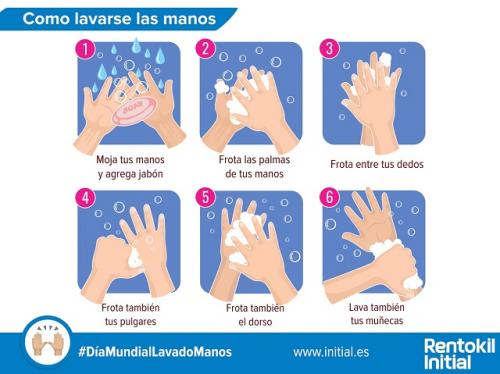 Como lavarse las manos

1
SOAP
Moja tus manos y agrega jabón

2
Frota las palmas de tus manos

3
Frota entre tus dedos

4
Frota también tus pulgares

5
Frota también el dorso

6
Lava también tus muñecas

#DíaMundialLavadoManos

www.initial.es

Rentokil Initial