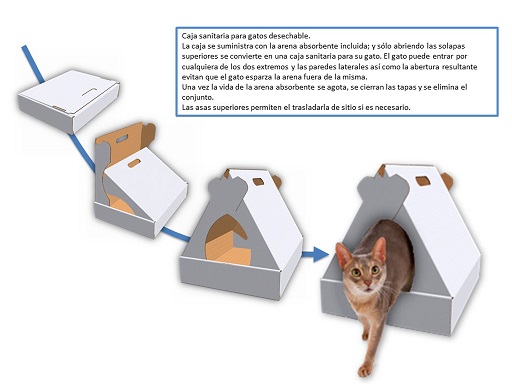 Caja sanitaria para gatos desechable.
La caja se suministra con la arena absorbente incluida; y sólo abriendo las solapas superiores se convierte en una caja sanitaria para su gato. El gato puede entrar por cualquiera de los dos extremos y las paredes laterales asi como la abertura resultante evitan que el gato esparza la arena fuera de la misma.
Una vez la vida de la arena absorbente se agota, se cierran las tapas y se elimina el conjunto.
Las asas superiores permiten el trasladarla de sitio si es necesario.