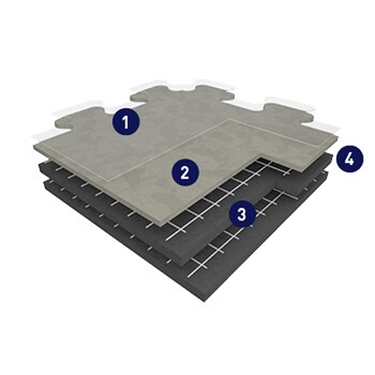 1
2
3
4