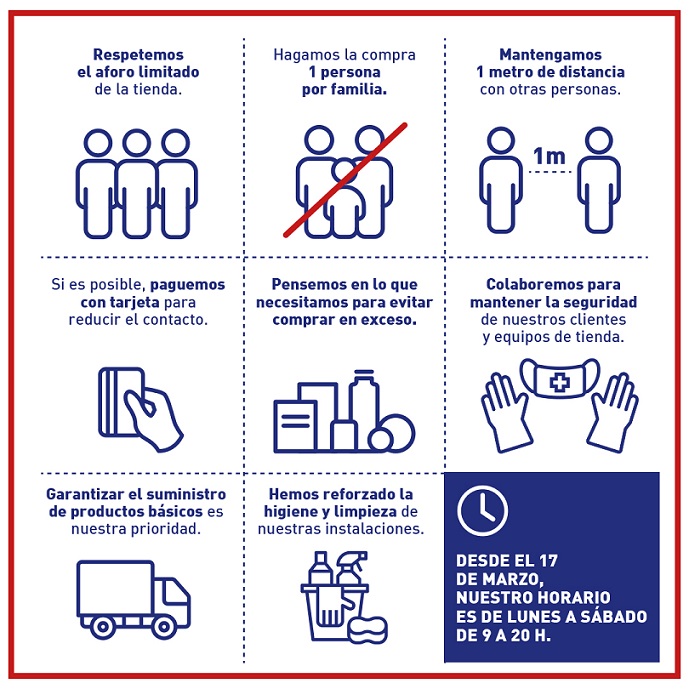 Respetemos el aforo limitado de la tienda.

Hagamos la compra 1 persona por familia.

Mantengamos 1 metro de distancia con otras personas.

1m

Si es posible, paguemos con tarjeta para reducir el contacto.

Pensemos en lo que necesitamos para evitar comprar en exceso.

Colaboremos para mantener la seguridad de nuestros clientes y equipos de tienda.

Garantizar el suministro de productos básicos es nuestra prioridad.

Hemos reforzado la higiene y limpieza de nuestras instalaciones.

DESDE EL 17 DE MARZO, NUESTRO HORARIO ES DE LUNES A SÁBADO DE 9 A 20 H.